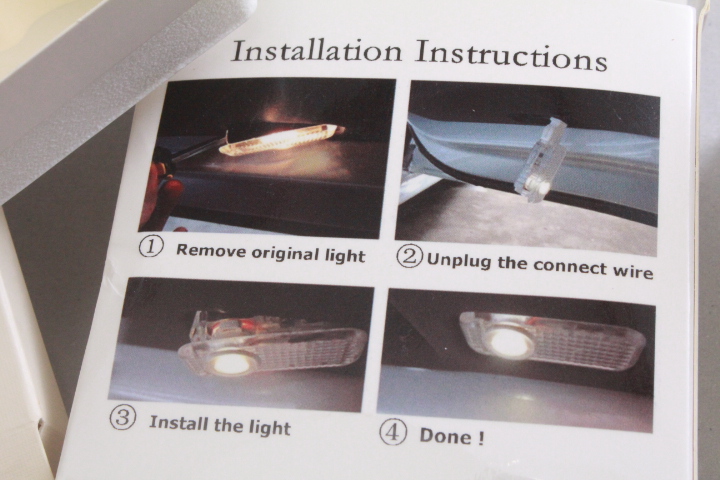 Installation Instructions

① Remove original light

② Unplug the connect wire

③ Install the light

④ Done !